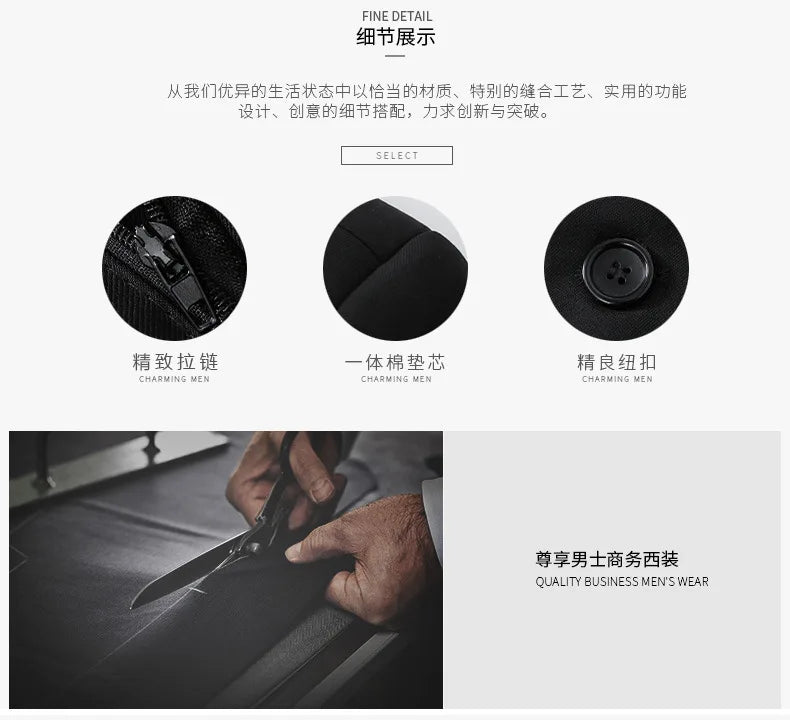 FINE DETAIL
细节展示

从我们优异的生活状态中以恰当的材质、特别的缝合工艺、实用的功能设计、创意的细节搭配，力求创新与突破。

SELECT

精致拉链
CHARMING MEN

一体棉垫芯
CHARMING MEN

精良纽扣
CHARMING MEN

尊享男士商务西装
QUALITY BUSINESS MEN'S WEAR